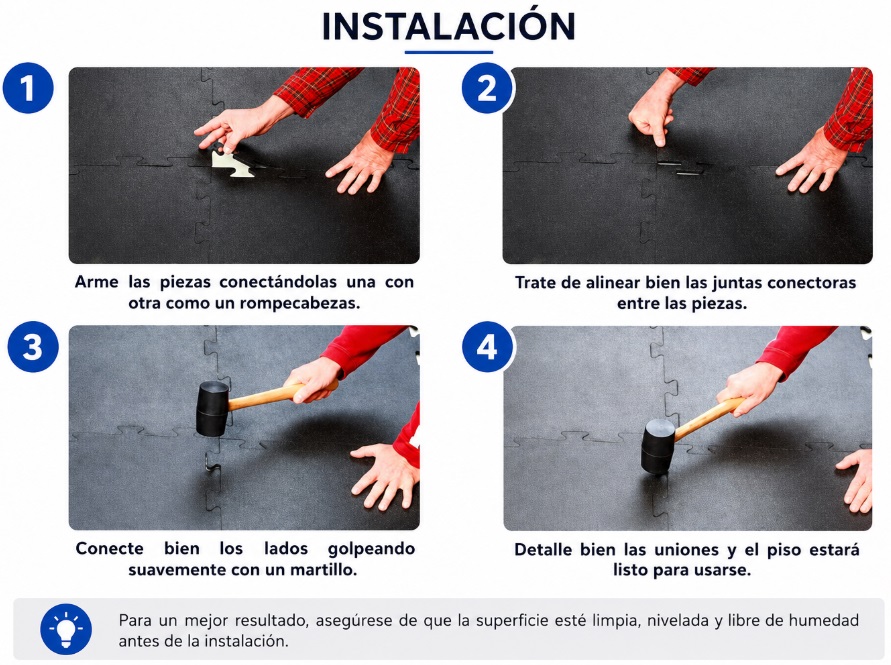 INSTALACIÓN

1

Arme las piezas conectándolas una con otra como un rompecabezas.

2

Trate de alinear bien las juntas conectoras entre las piezas.

3

Conecte bien los lados golpeando suavemente con un martillo.

4

Detalle bien las uniones y el piso estará listo para usarse.

Para un mejor resultado, asegúrese de que la superficie esté limpia, nivelada y libre de humedad antes de la instalación.